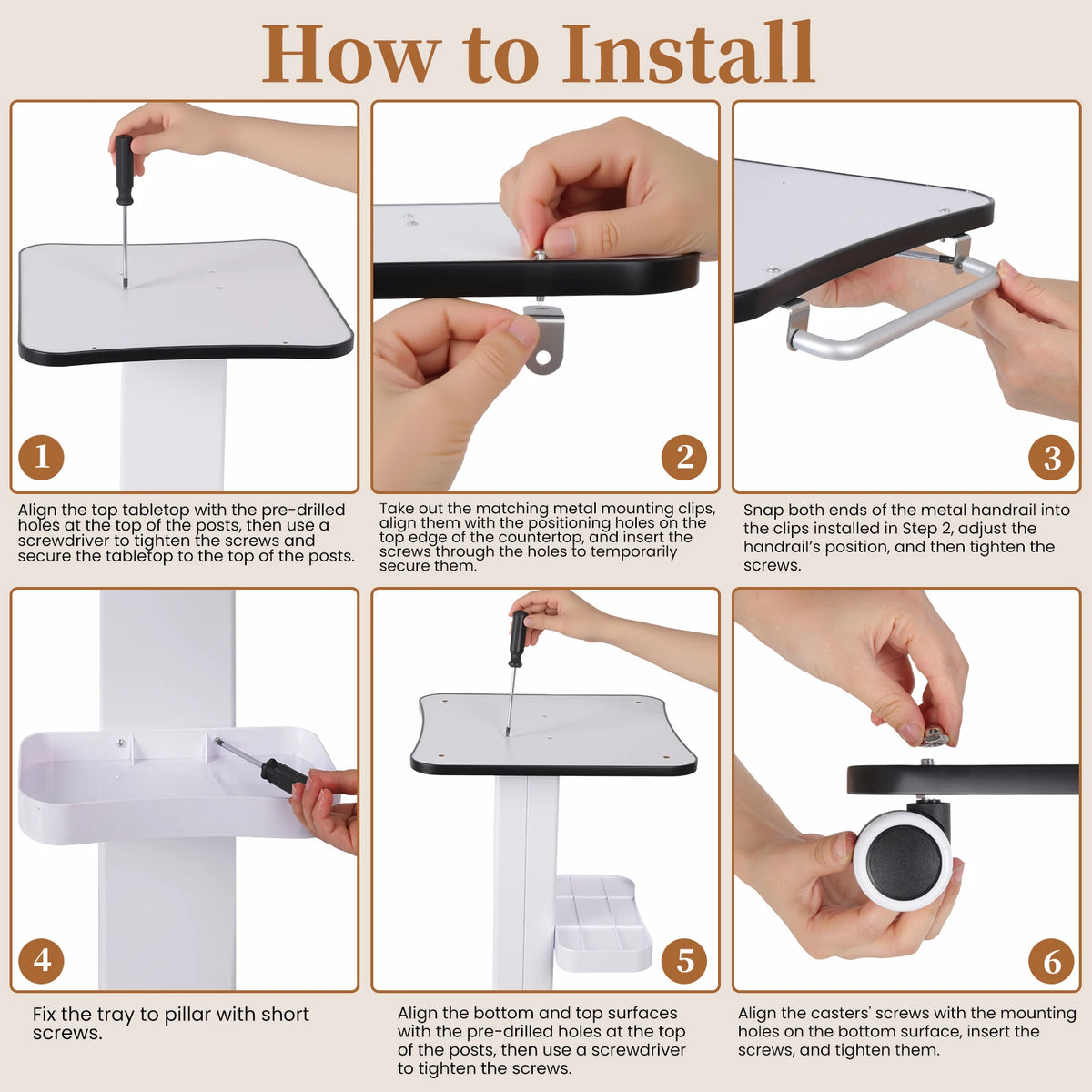 How to Install

1

Align the top tabletop with the pre-drilled holes at the top of the posts, then use a screwdriver to tighten the screws and secure the tabletop to the top of the posts.

2

Take out the matching metal mounting clips, align them with the positioning holes on the top edge of the countertop, and insert the screws through the holes to temporarily secure them.

3

Snap both ends of the metal handrail into the clips installed in Step 2, adjust the handrail's position, and then tighten the screws.

4

Fix the tray to pillar with short screws.

5

Align the bottom and top surfaces with the pre-drilled holes at the top of the posts, then use a screwdriver to tighten the screws.

6

Align the casters' screws with the mounting holes on the bottom surface, insert the screws, and tighten them.