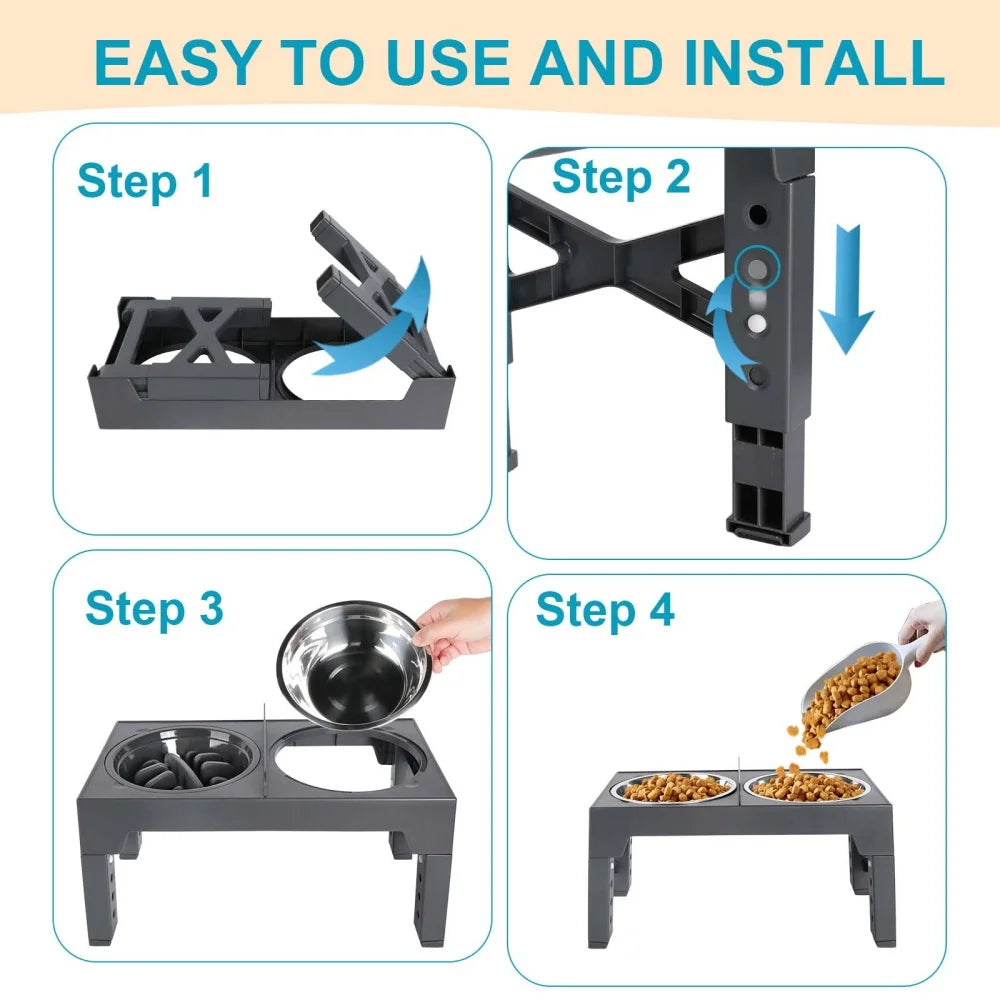 EASY TO USE AND INSTALL

Step 1

Step 2

Step 3

Step 4